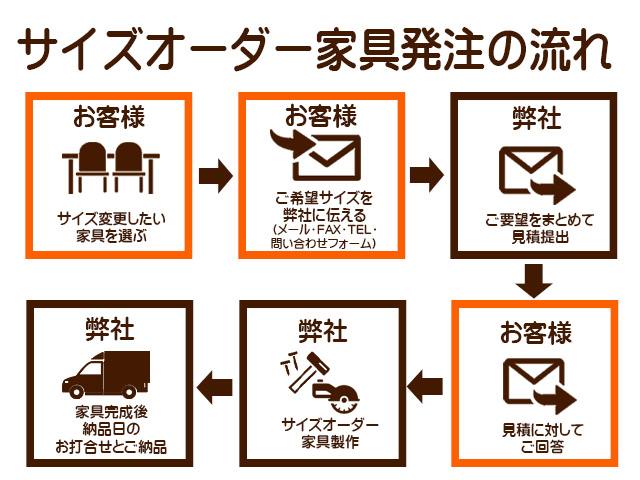 サイズオーダー家具発注の流れ

お客様

サイズ変更したい家具を選ぶ

お客様

ご希望サイズを弊社に伝える
(メール･FAX･TEL･問い合わせフォーム)

弊社

ご要望をまとめて見積提出

お客様

見積に対してご回答

弊社

サイズオーダー家具製作

弊社

家具完成後納品日のお打合せとご納品