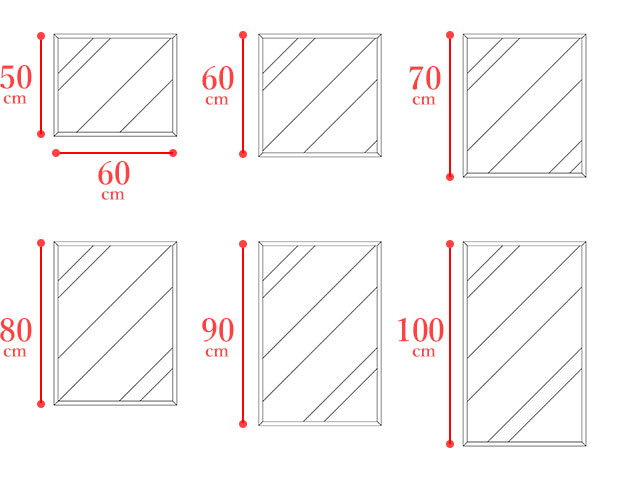 50
cm

60
cm

60
cm

70
cm

80
cm

90
cm

100
cm