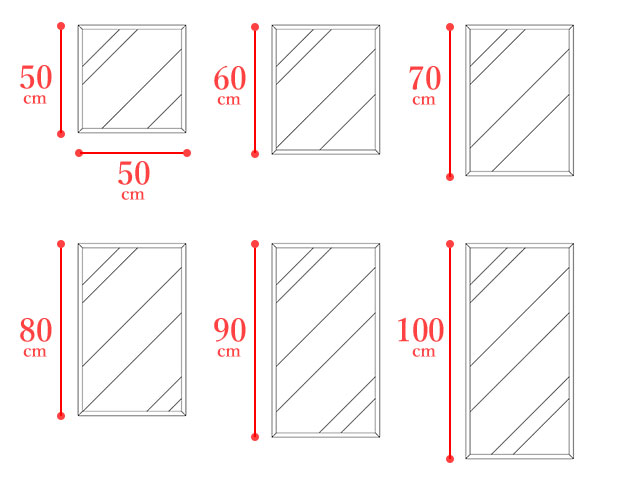 50
cm

50
cm

60
cm

70
cm

80
cm

90
cm

100
cm